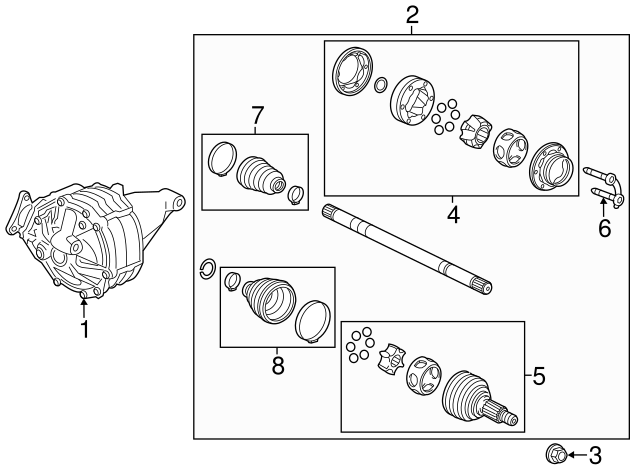 2
7
4
6
1
8
5
3