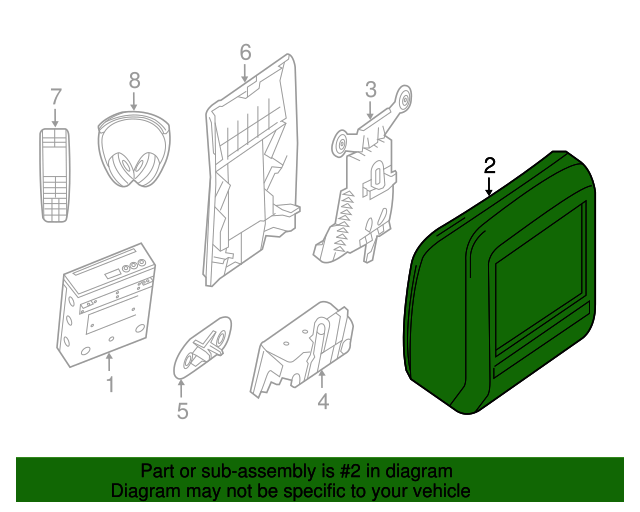 7
8
6
3
2
1
5
4

Part or sub-assembly is #2 in diagram
Diagram may not be specific to your vehicle