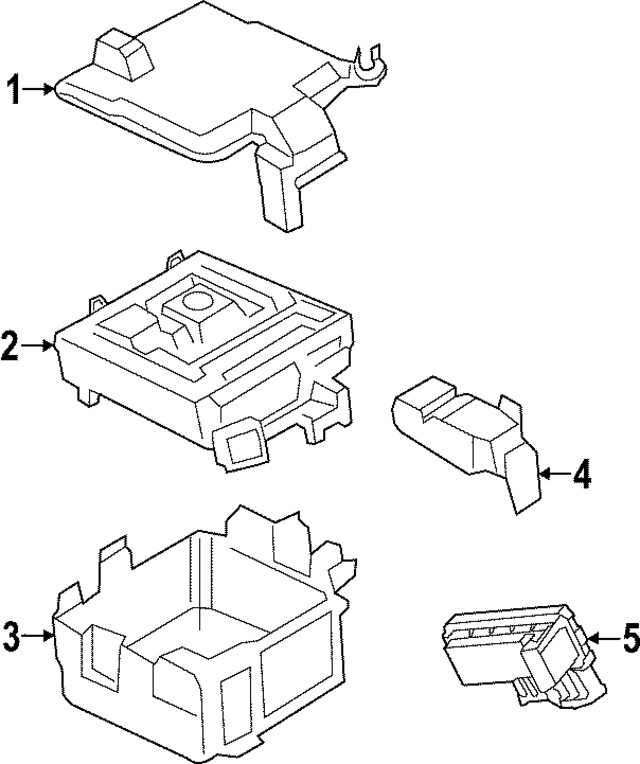 1
2
4
3
5