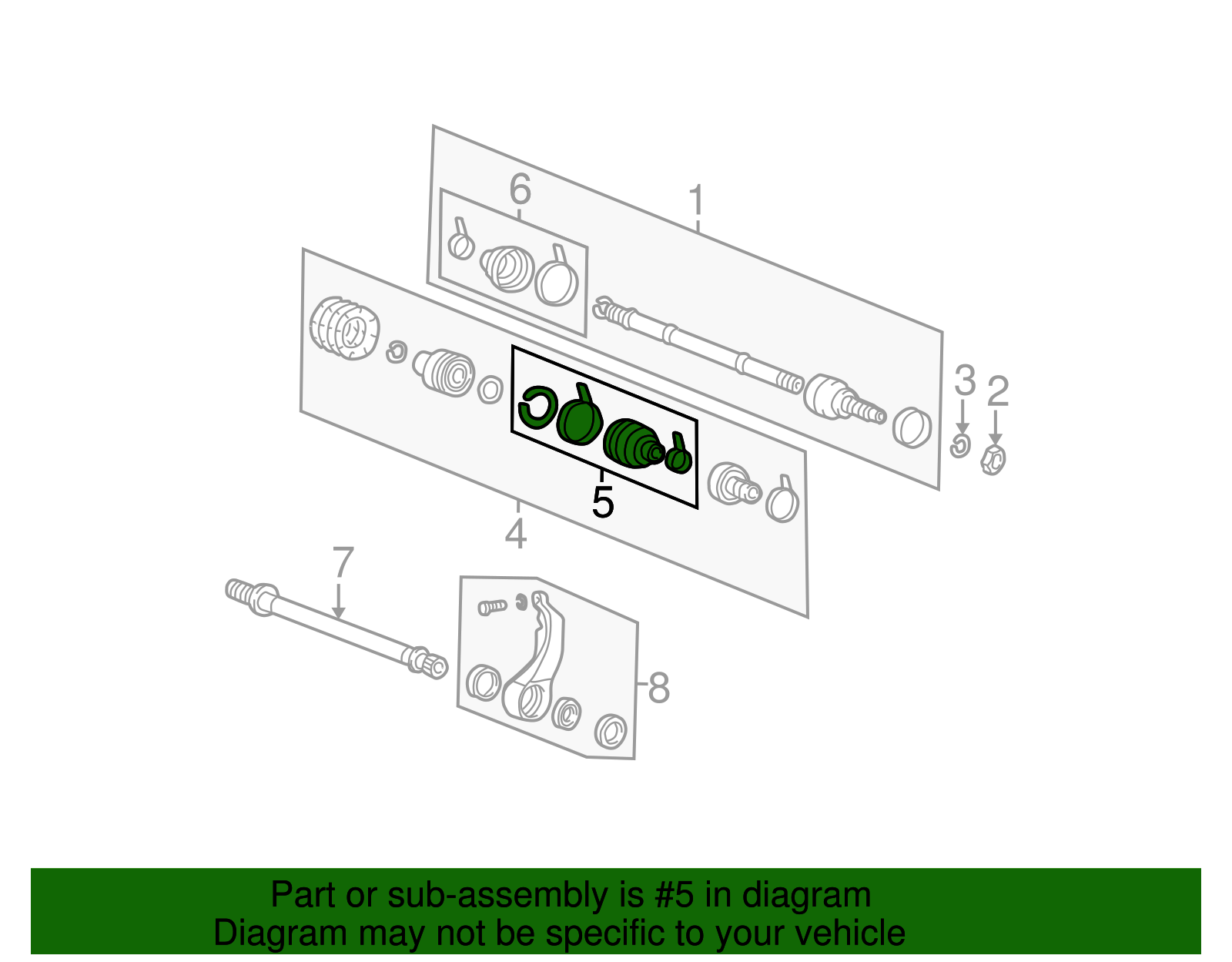 6
1
3
2
5
4
7
8

Part or sub-assembly is #5 in diagram
Diagram may not be specific to your vehicle