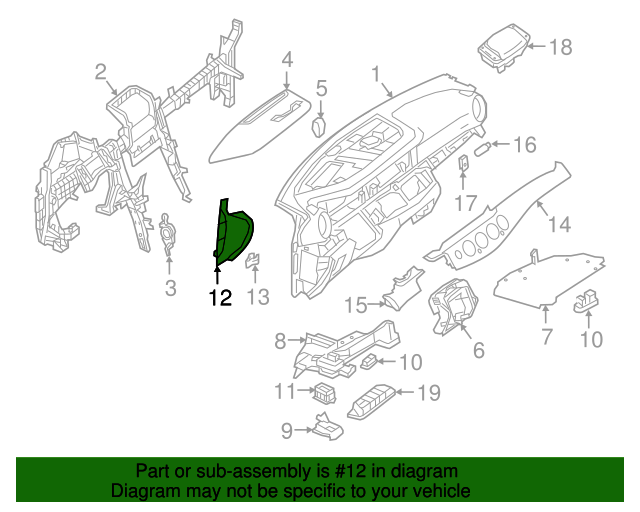 2
4
5
1
18
16
17
14
3
12
13
15
6
7
10
8
10
11
19
9

Part or sub-assembly is #12 in diagram
Diagram may not be specific to your vehicle