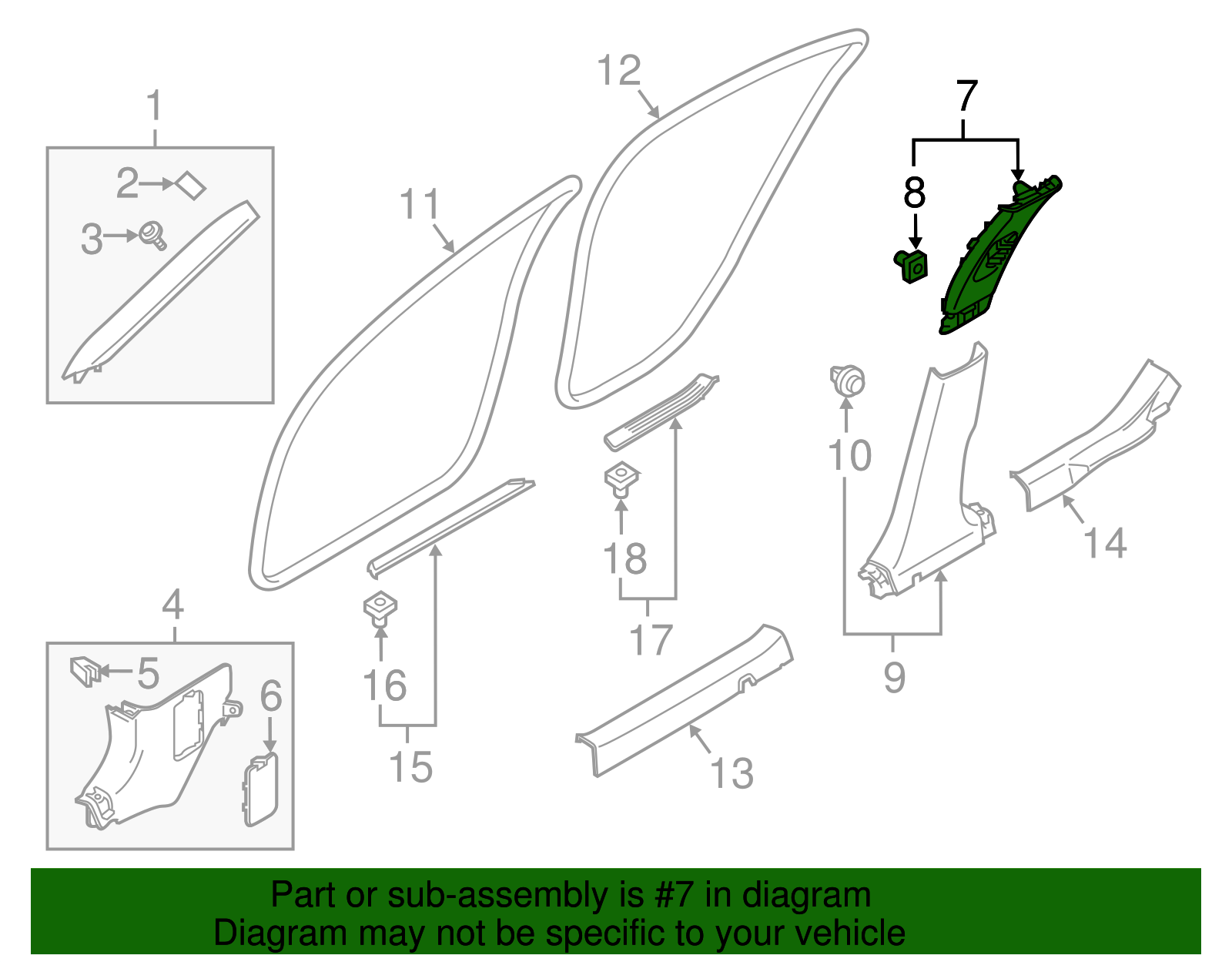 1
2
3
12
11
7
8
10
14
18
17
9
4
5
6
16
15
13

Part or sub-assembly is #7 in diagram
Diagram may not be specific to your vehicle