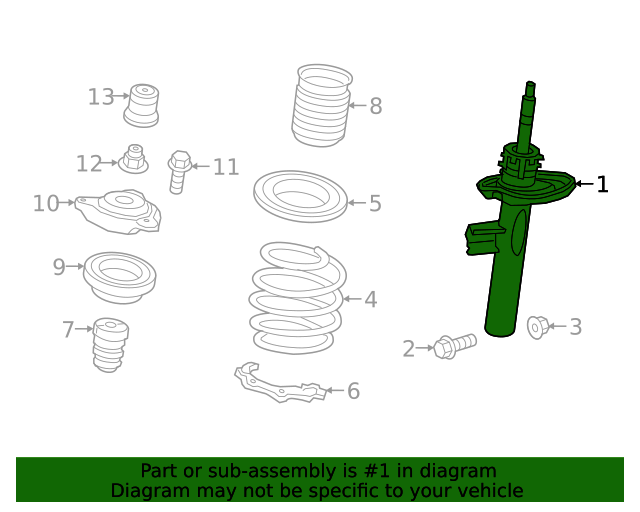 13
8
12
11
1
10
5
9
4
7
3
2
6

Part or sub-assembly is #1 in diagram
Diagram may not be specific to your vehicle