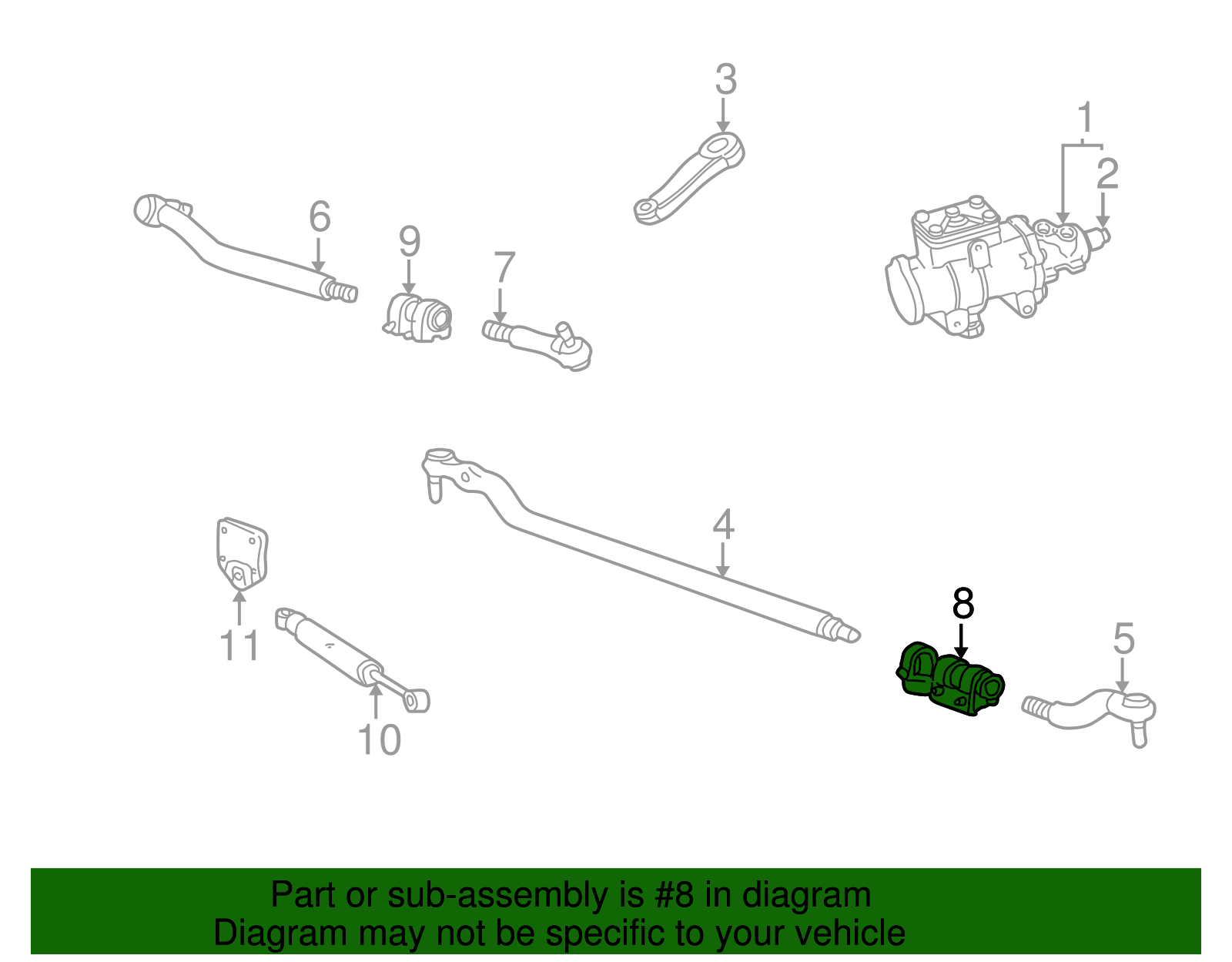 3
1
2
6
9
7
4
8
5
11
10

Part or sub-assembly is #8 in diagram
Diagram may not be specific to your vehicle