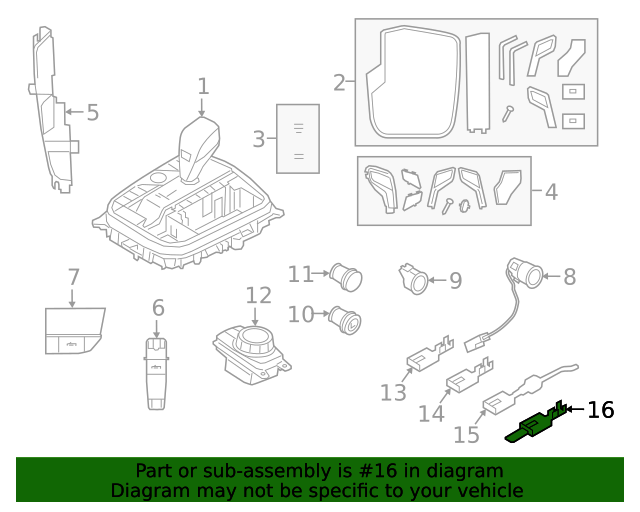 5
1
2
3
4
7
6
12
11
10
9
8
13
14
15
16

Part or sub-assembly is #16 in diagram
Diagram may not be specific to your vehicle