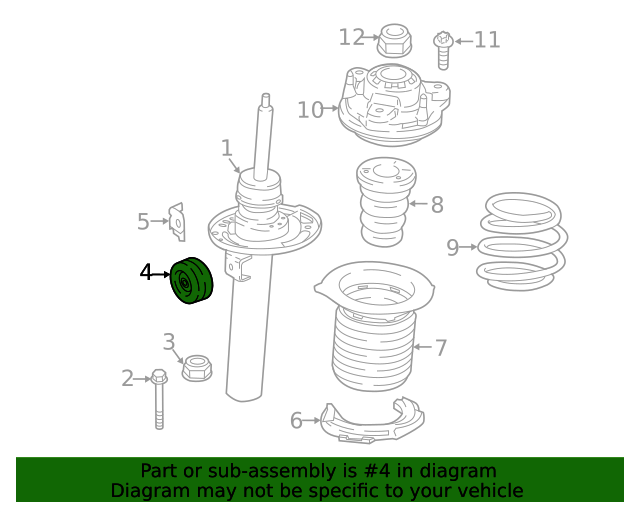 12
11
10
1
8
5
9
4
7
3
2
6

Part or sub-assembly is #4 in diagram
Diagram may not be specific to your vehicle