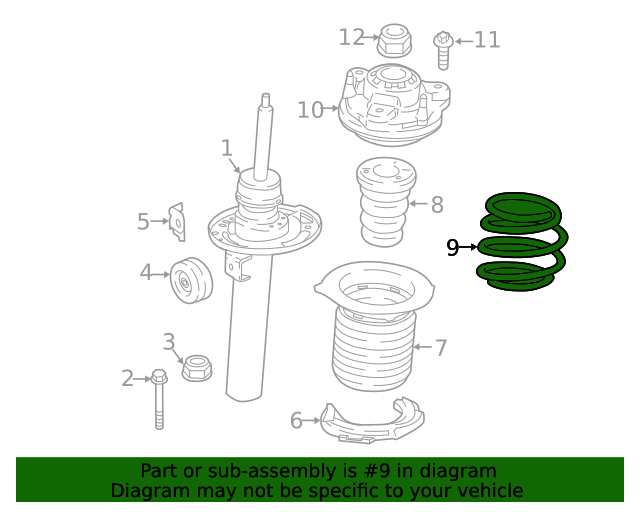 12
11
10
1
8
5
9
4
7
3
2
6

Part or sub-assembly is #9 in diagram
Diagram may not be specific to your vehicle