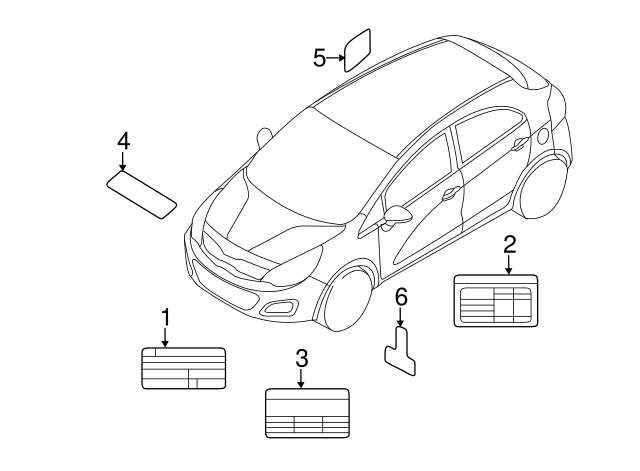 5
4
2
6
1
3