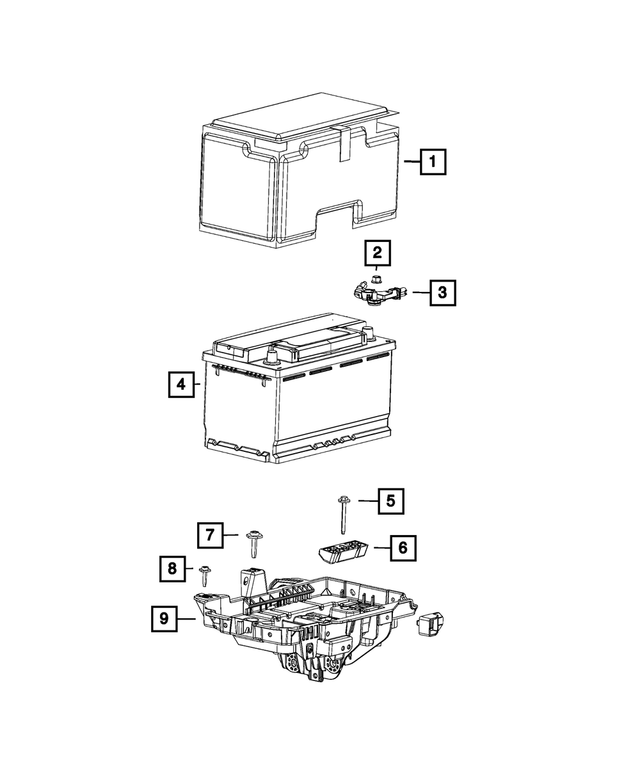 1
2
3
4
5
7
6
8
9