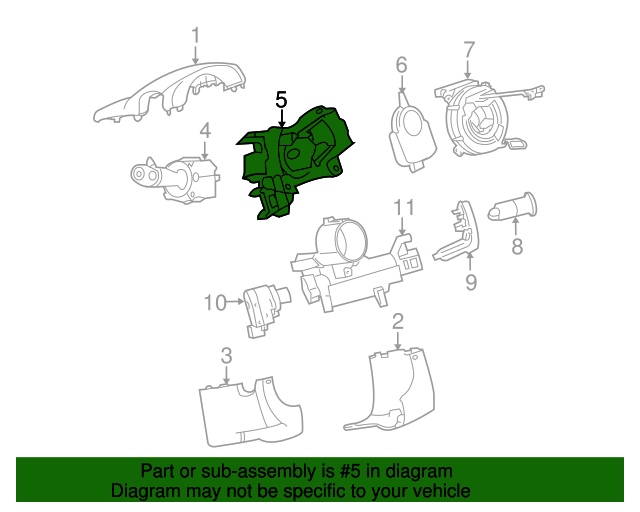 1
5
6
7
4
11
8
9
10
2
3

Part or sub-assembly is #5 in diagram
Diagram may not be specific to your vehicle