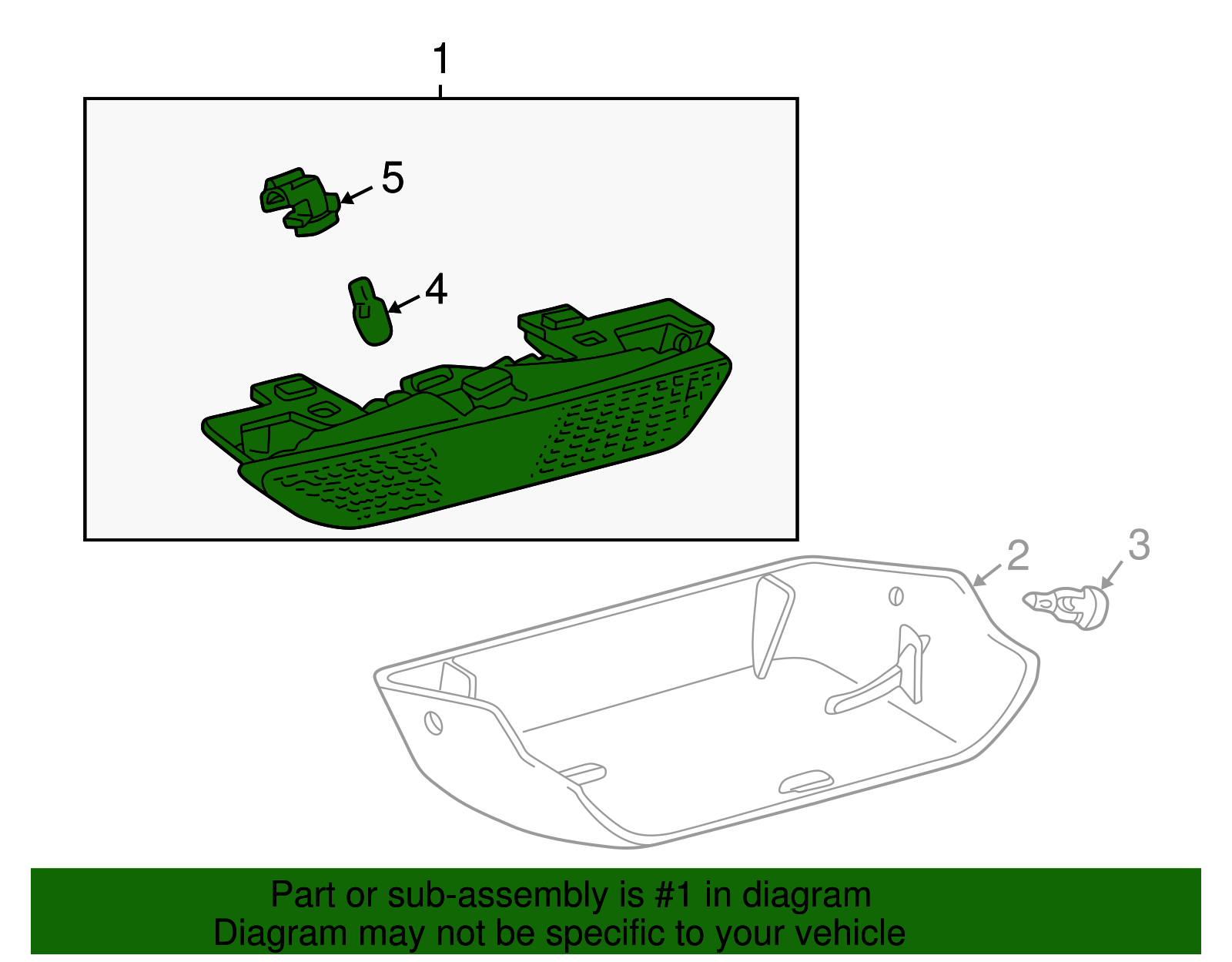 1
5
4
2
3
Part or sub-assembly is #1 in diagram
Diagram may not be specific to your vehicle