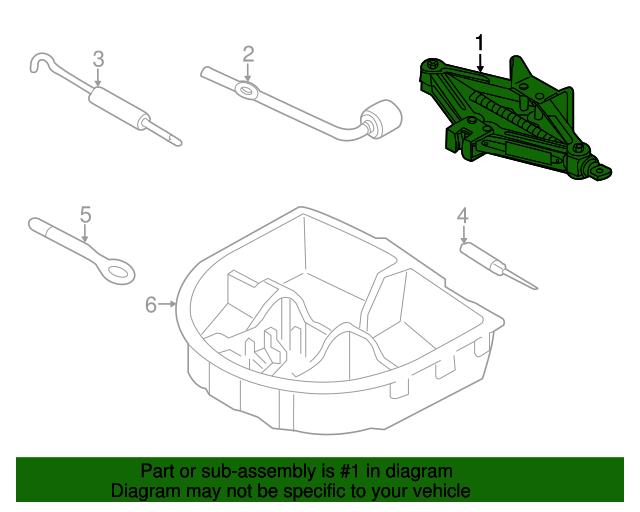 3
2
1
5
4
6

Part or sub-assembly is #1 in diagram
Diagram may not be specific to your vehicle