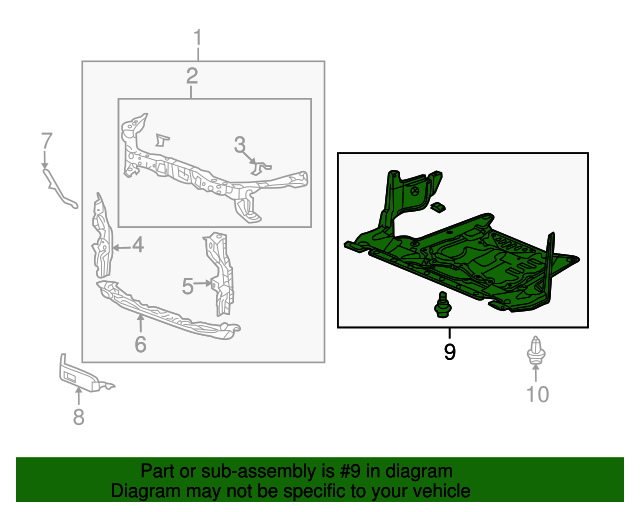 1
2
3
7
4
5
6
8
9
10

Part or sub-assembly is #9 in diagram
Diagram may not be specific to your vehicle