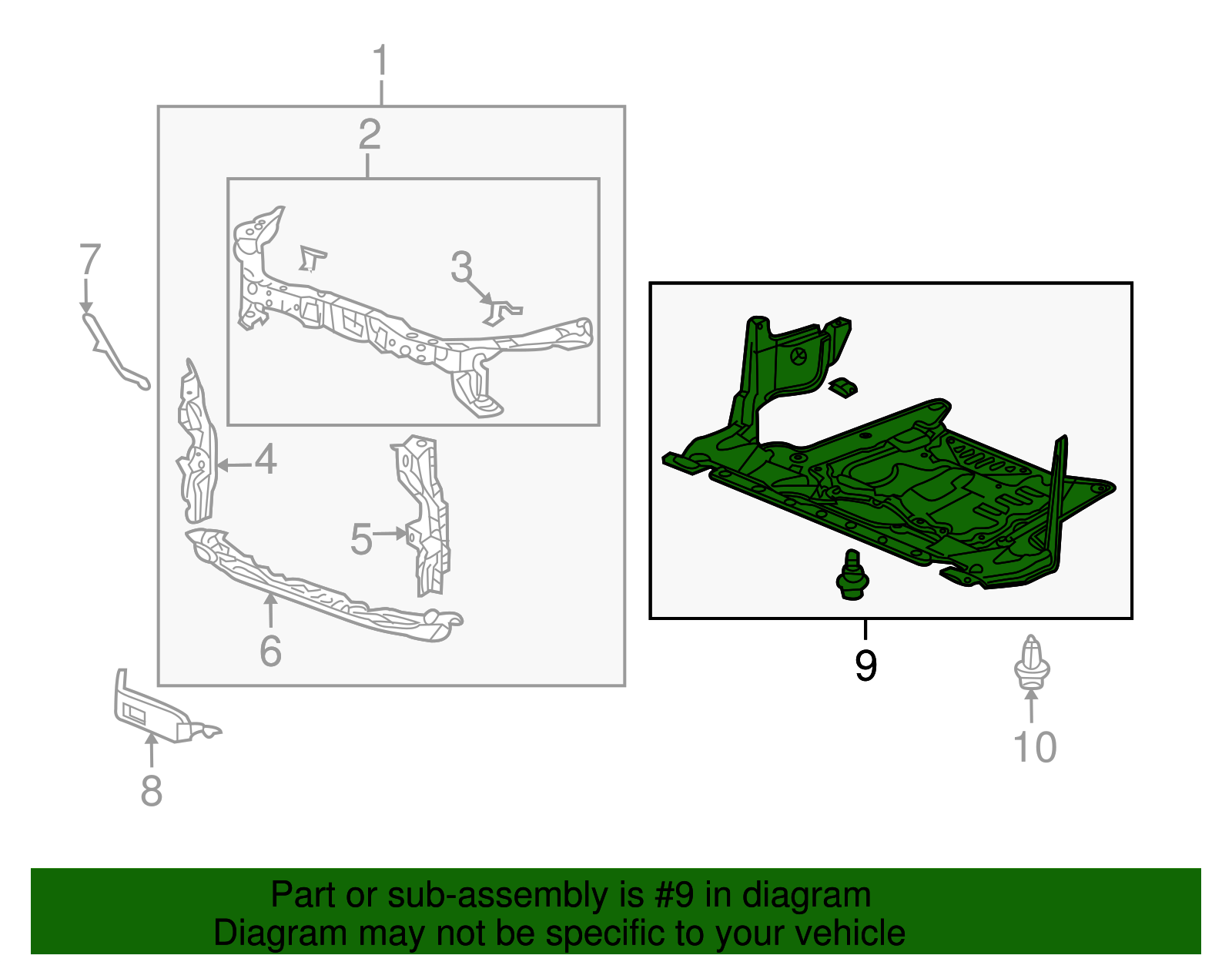 1
2
3
7
4
5
6
8
9
10

Part or sub-assembly is #9 in diagram
Diagram may not be specific to your vehicle