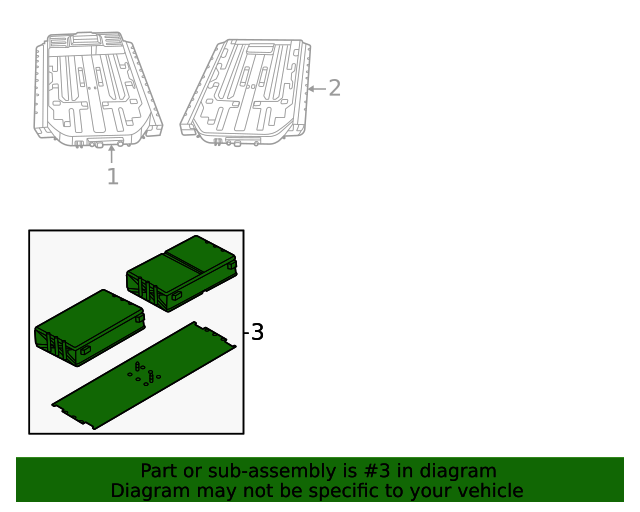 2

1

3

Part or sub-assembly is #3 in diagram
Diagram may not be specific to your vehicle