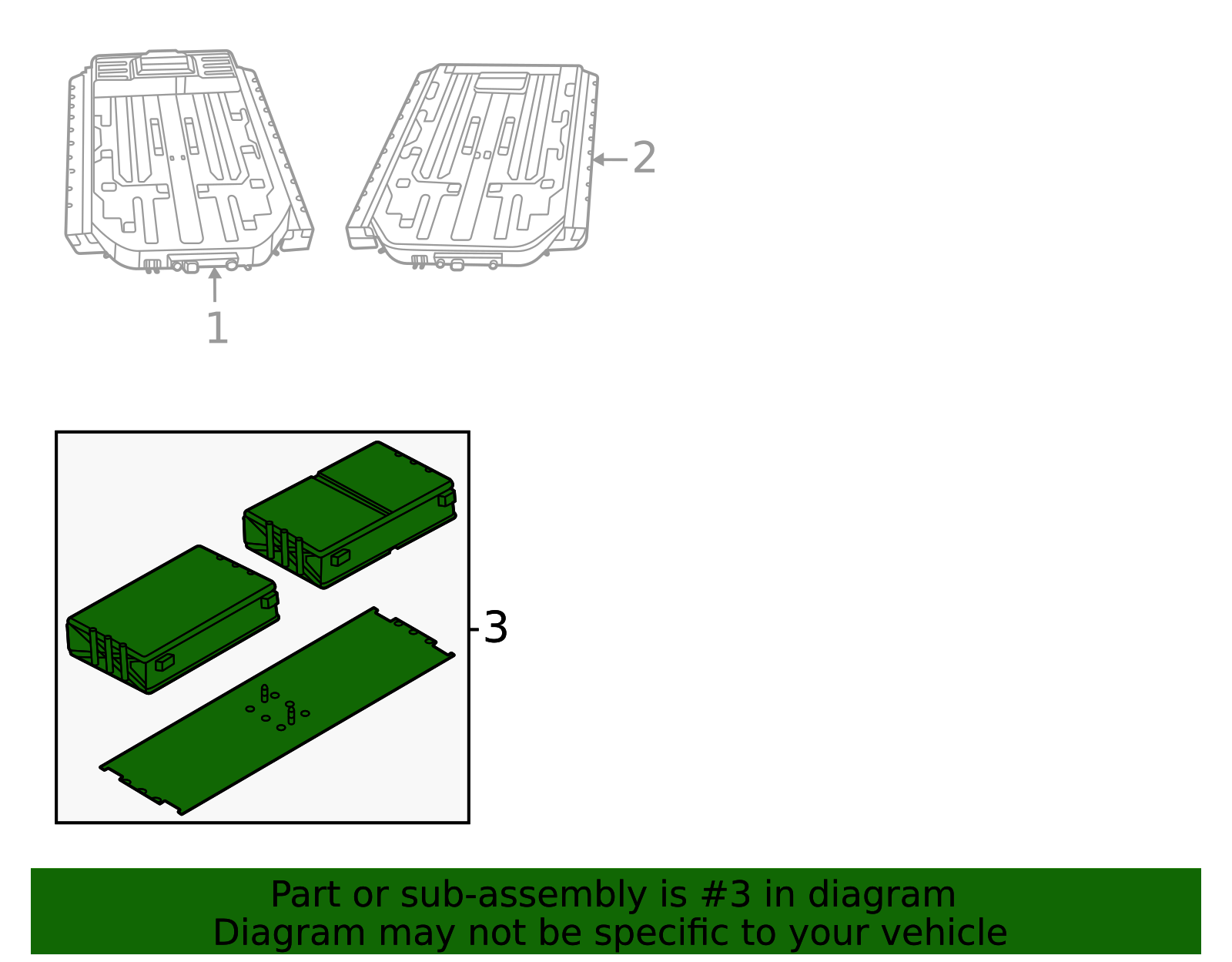 2

1

3

Part or sub-assembly is #3 in diagram
Diagram may not be specific to your vehicle