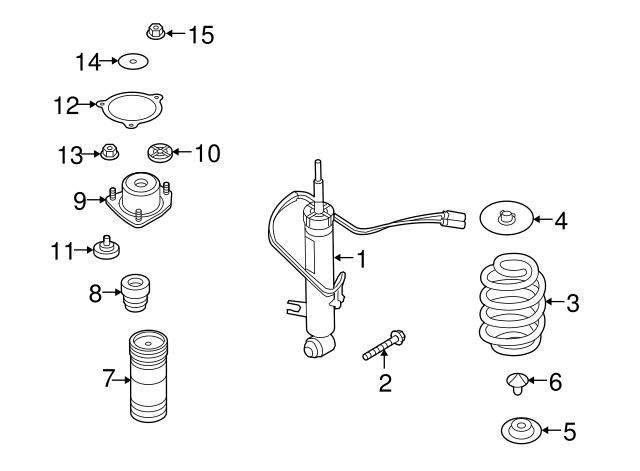 15
14
12
13
10
9
11
8
7
1
2
4
3
6
5