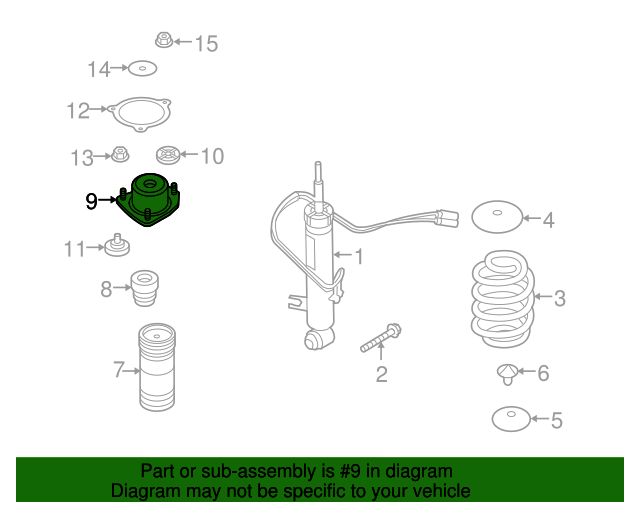 15
14
12
13
10
9
11
8
7
1
2
4
3
6
5

Part or sub-assembly is #9 in diagram
Diagram may not be specific to your vehicle