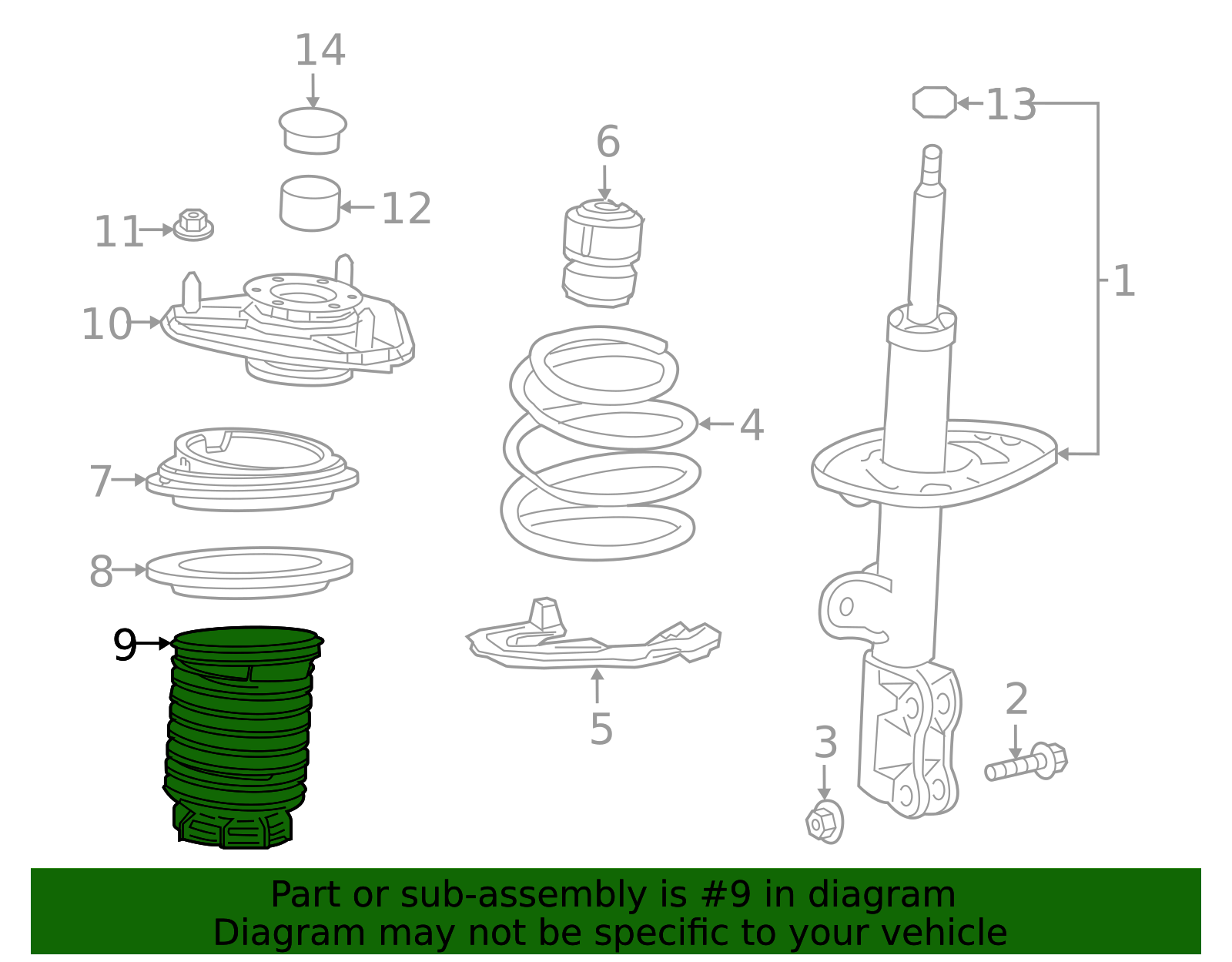 14
13
6
12
11
1
10
4
7
8
9
5
2
3

Part or sub-assembly is #9 in diagram
Diagram may not be specific to your vehicle