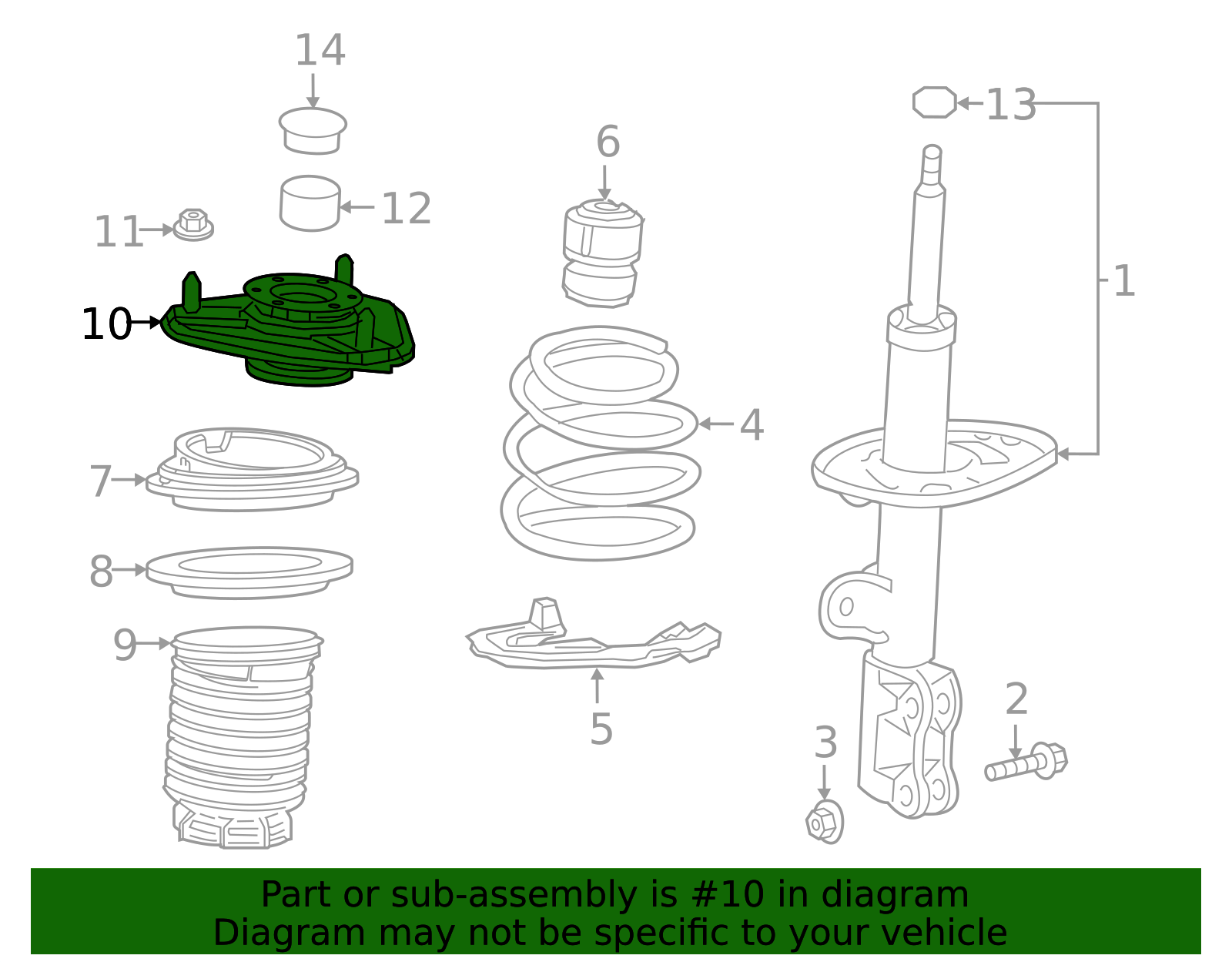 14
13
6
12
11
1
10
4
7
8
9
5
2
3

Part or sub-assembly is #10 in diagram
Diagram may not be specific to your vehicle