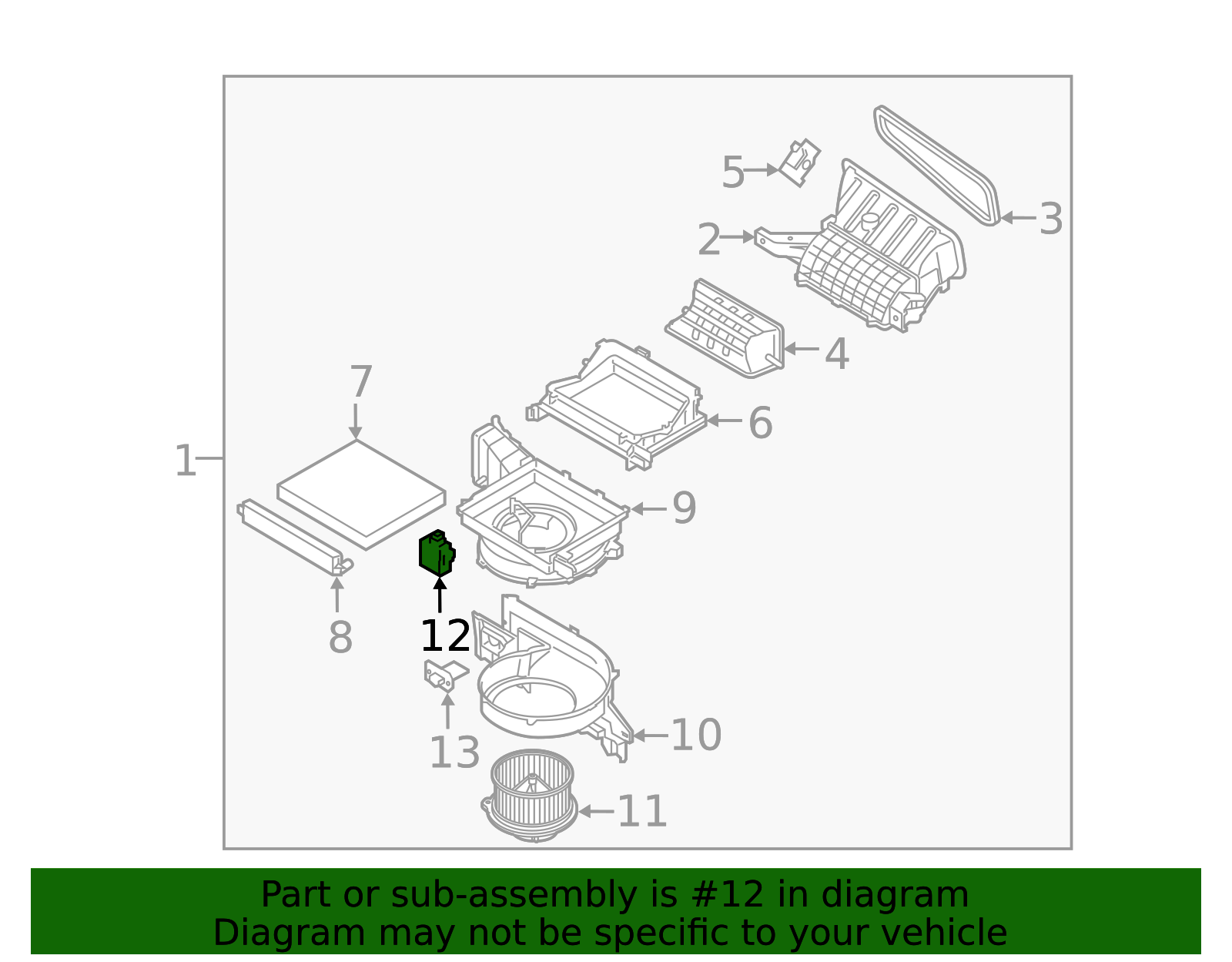 5
3
2
4
7
6
1
9
8
12
13
10
11

Part or sub-assembly is #12 in diagram
Diagram may not be specific to your vehicle