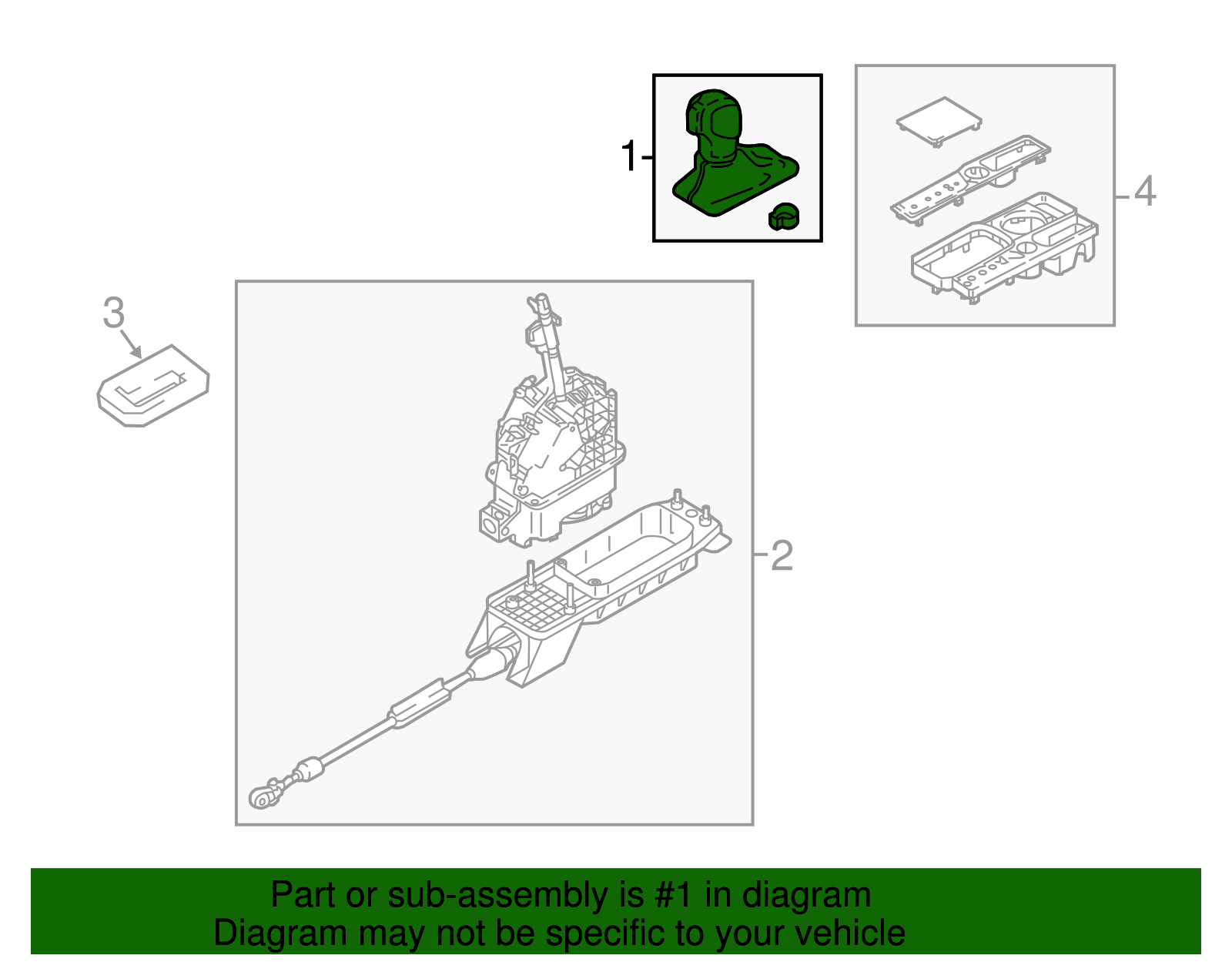 1

4

3

2

Part or sub-assembly is #1 in diagram
Diagram may not be specific to your vehicle