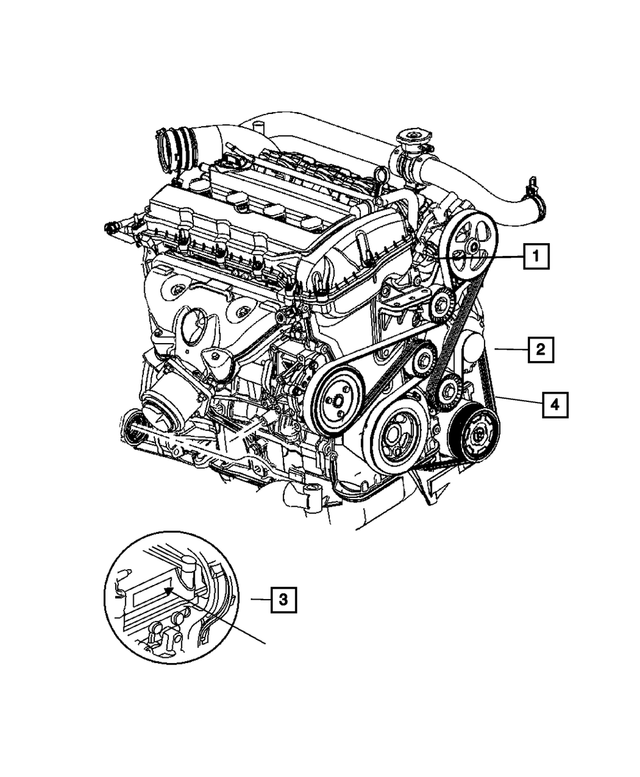 1

2

4

3