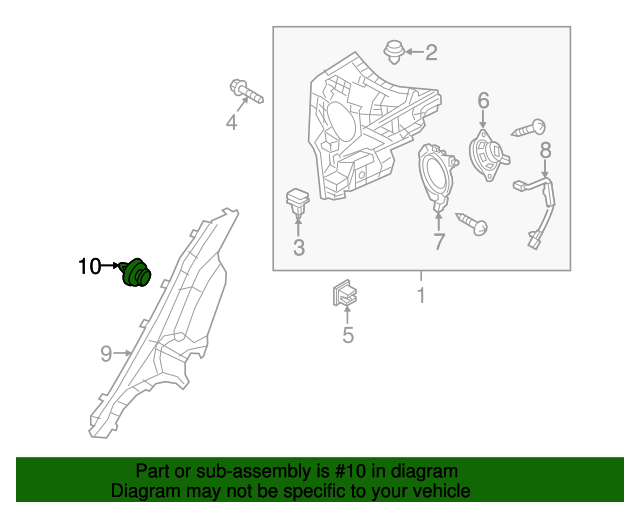 2
4
6
8
3
7
10
1
5
9

Part or sub-assembly is #10 in diagram
Diagram may not be specific to your vehicle