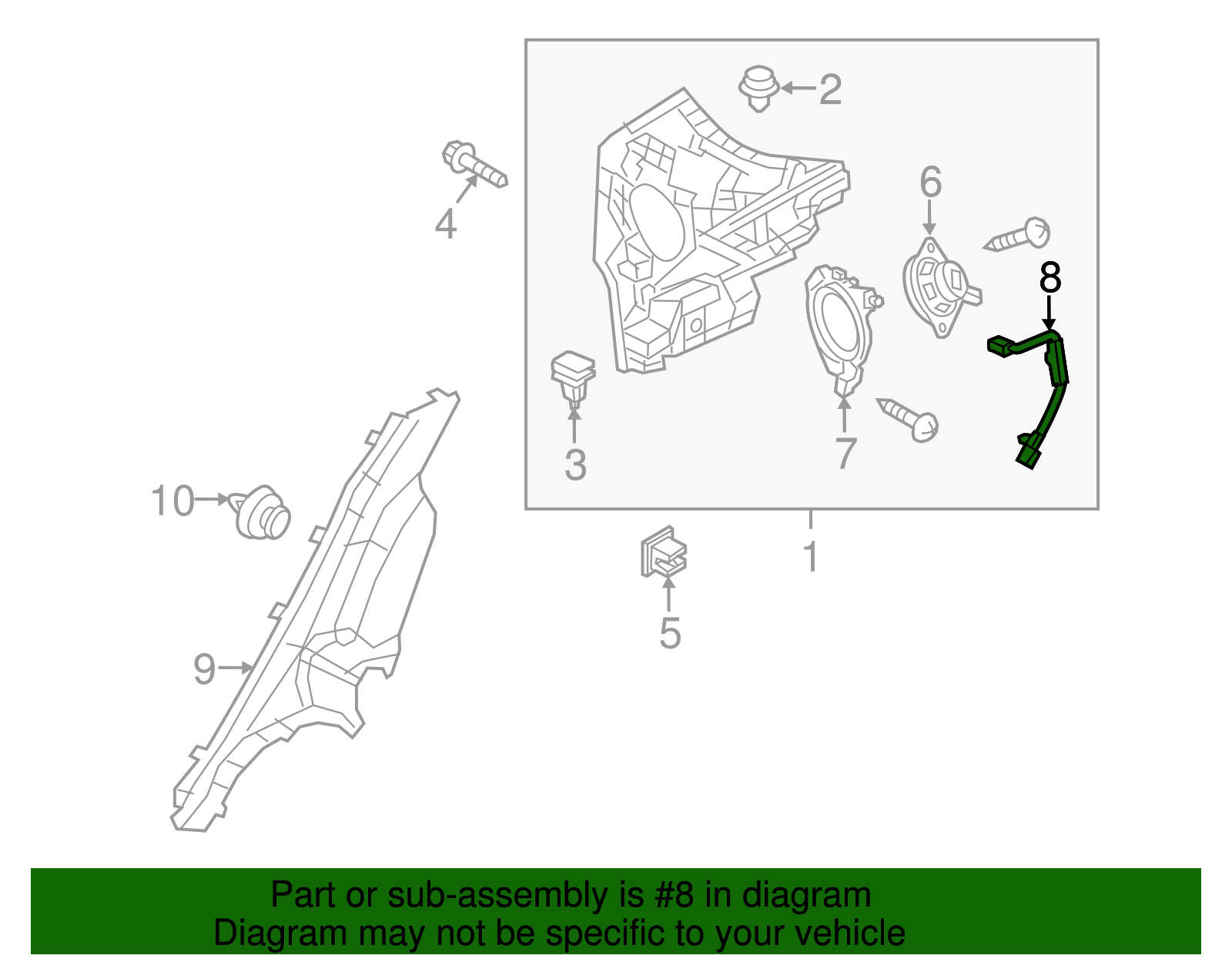 2
4
6
8
3
7
10
1
5
9

Part or sub-assembly is #8 in diagram
Diagram may not be specific to your vehicle