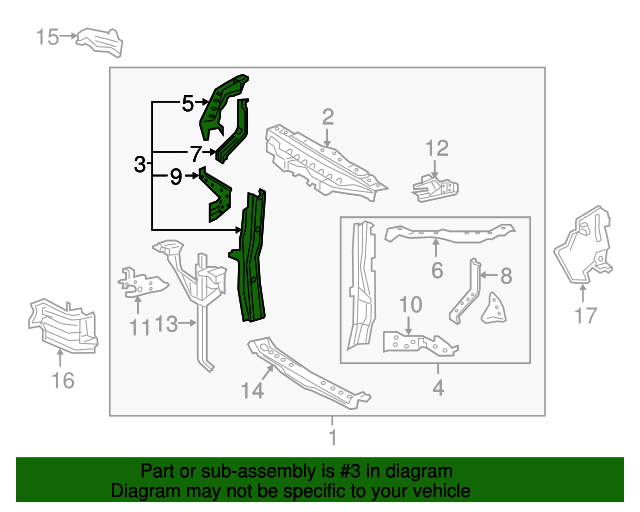 15
5
2
7
12
3
9
6
8
10
11
13
17
16
14
4
1

Part or sub-assembly is #3 in diagram
Diagram may not be specific to your vehicle