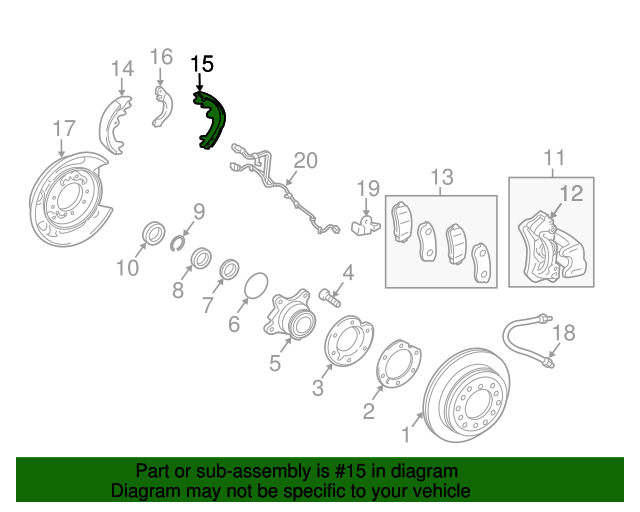 14
16
15
17
20
11
13
12
19
9
10
8
7
6
4
5
3
2
1
18

Part or sub-assembly is #15 in diagram
Diagram may not be specific to your vehicle