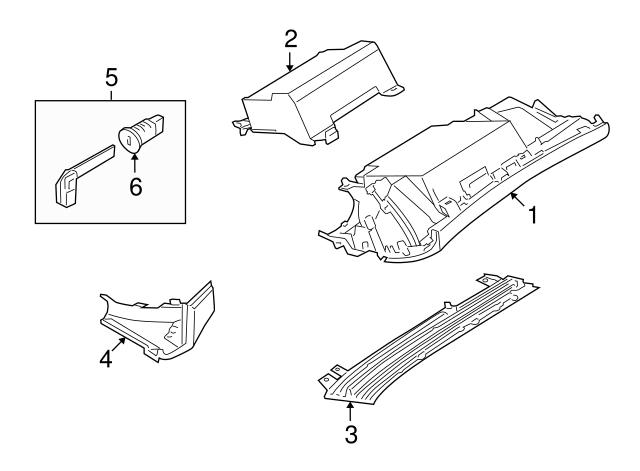 2
5
6
1
4
3