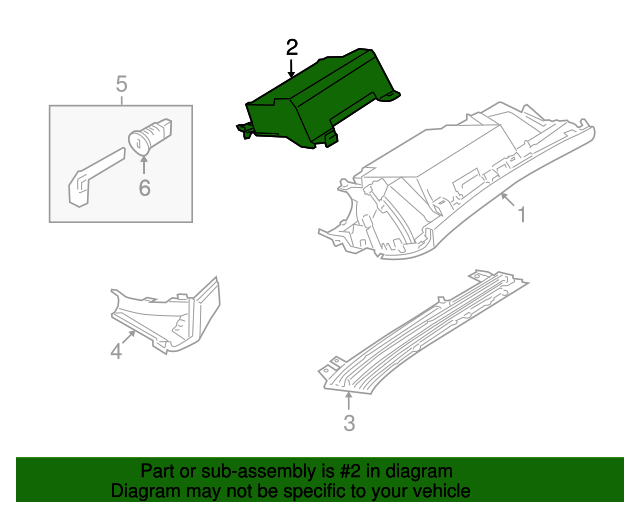 2

5

6

1

4

3

Part or sub-assembly is #2 in diagram
Diagram may not be specific to your vehicle