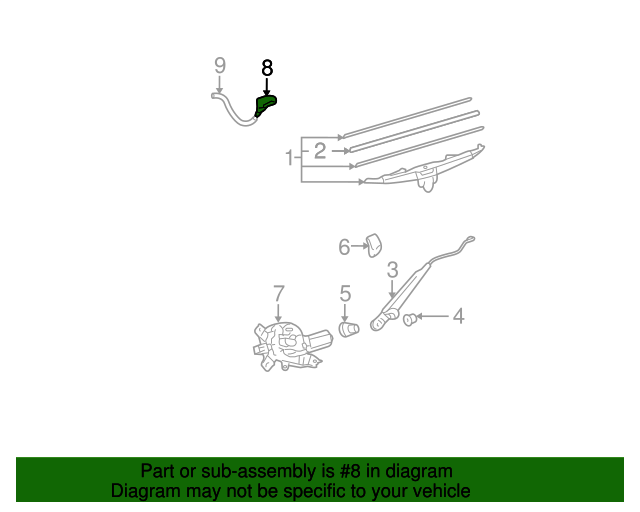 9
8
1
2
6
3
7
5
4
Part or sub-assembly is #8 in diagram
Diagram may not be specific to your vehicle