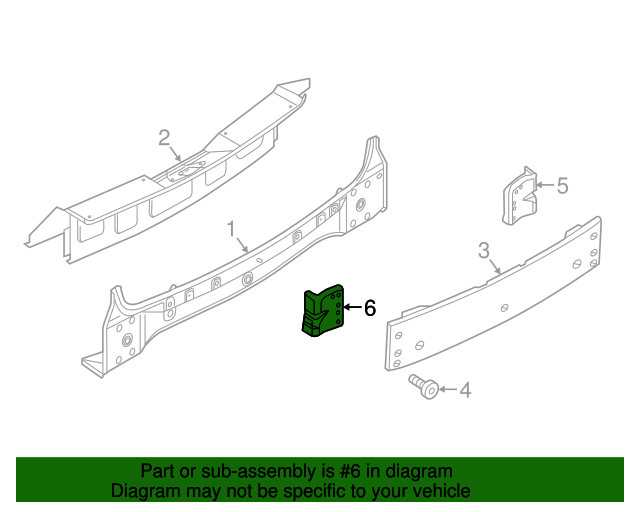 2

1

5

3

6

4

Part or sub-assembly is #6 in diagram
Diagram may not be specific to your vehicle