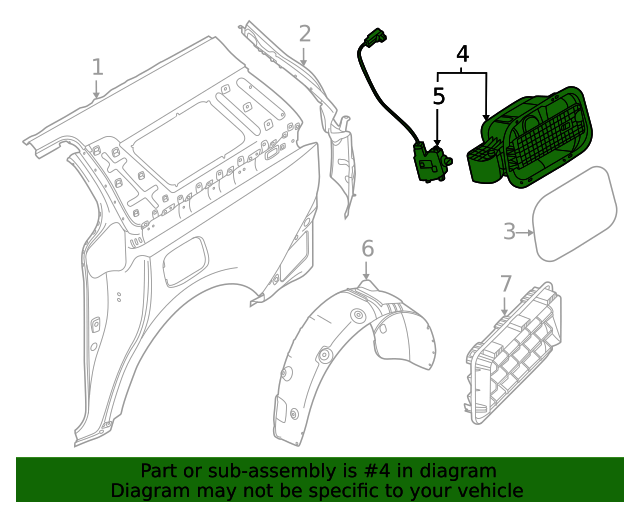 1
2
4
5
3
6
7

Part or sub-assembly is #4 in diagram
Diagram may not be specific to your vehicle