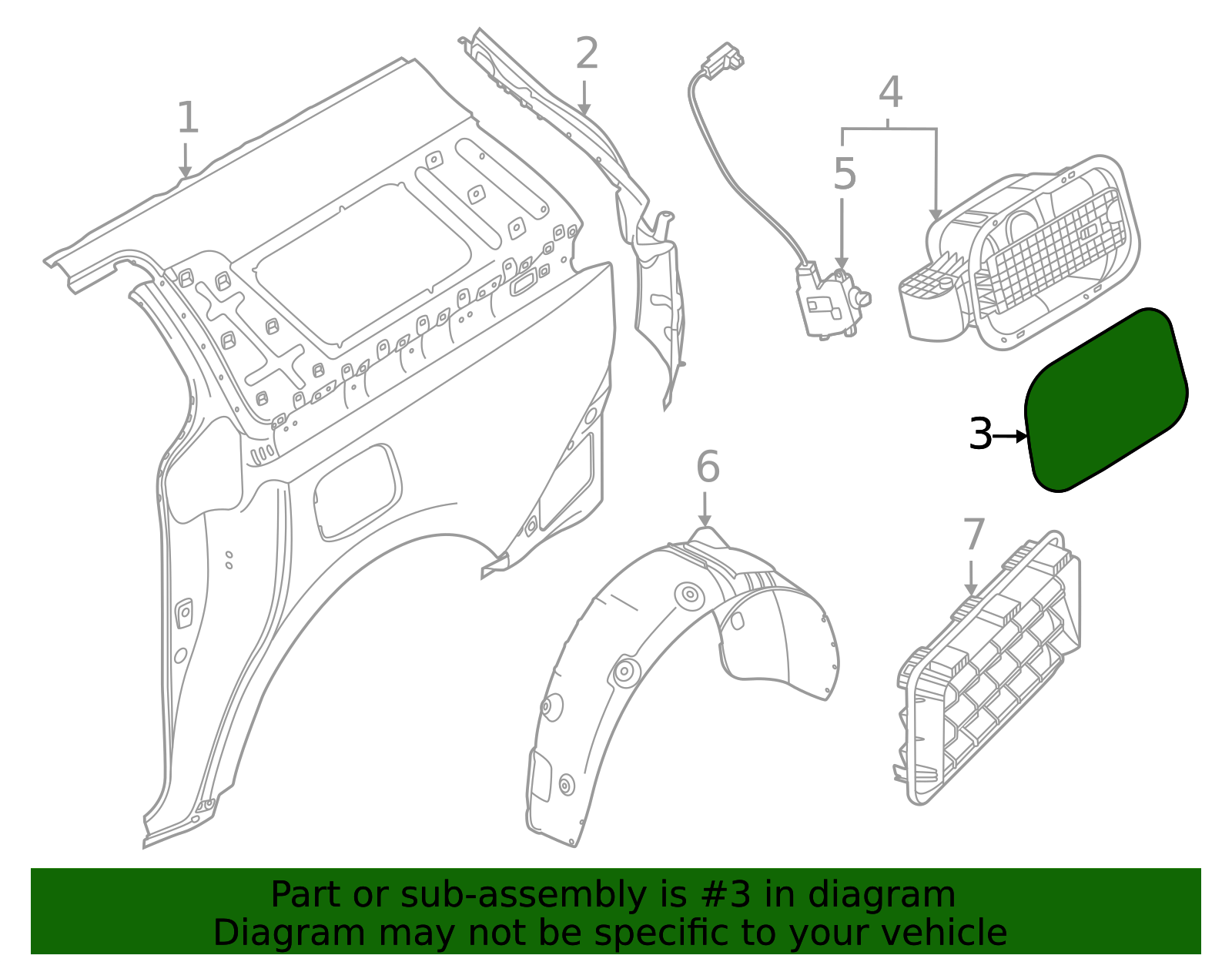 1
2
4
5
3
6
7

Part or sub-assembly is #3 in diagram
Diagram may not be specific to your vehicle