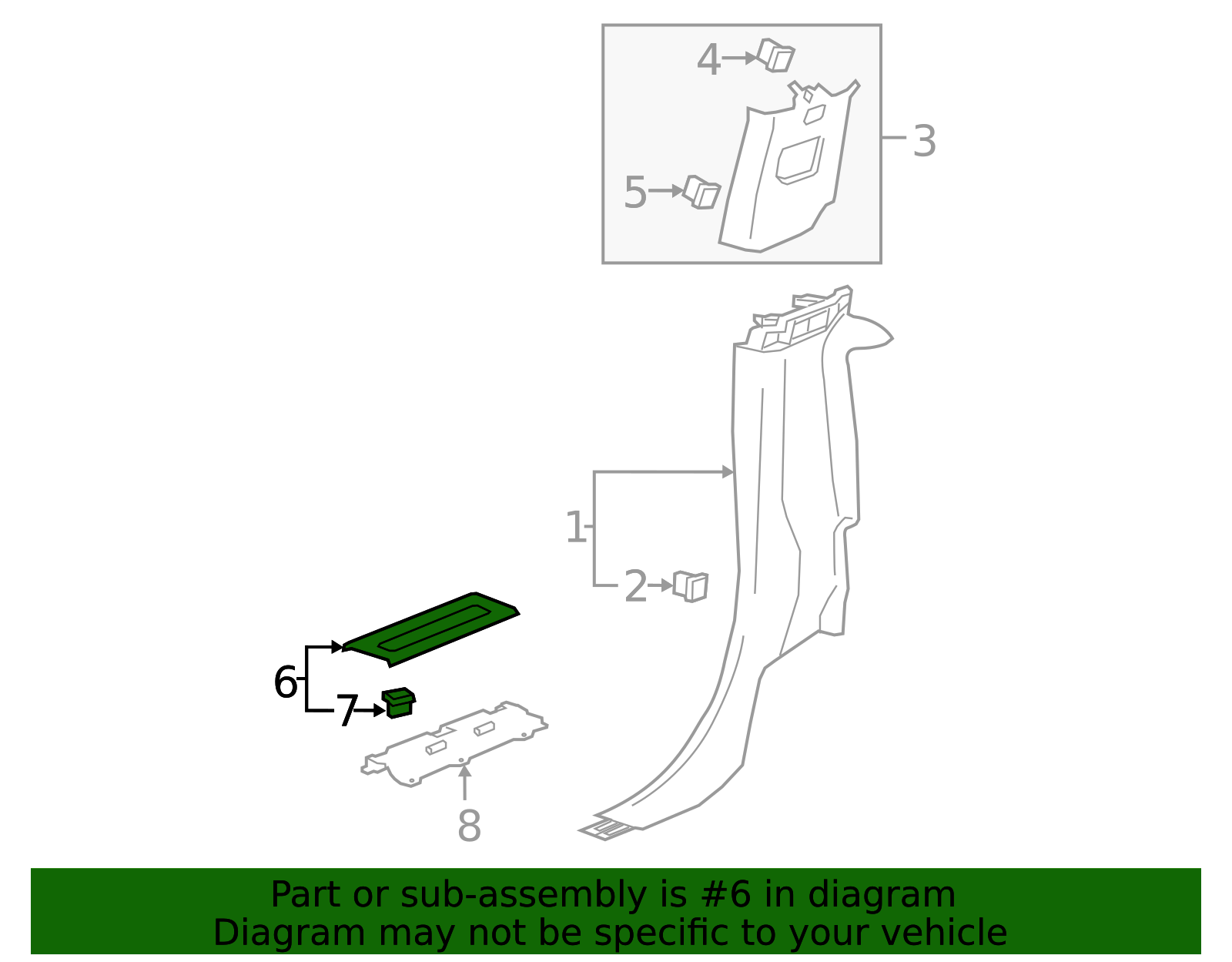 4
3
5
1
2
6
7
8
Part or sub-assembly is #6 in diagram
Diagram may not be specific to your vehicle