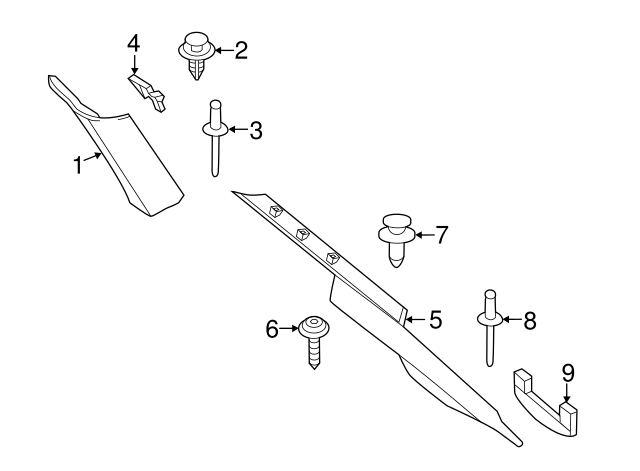 4
2
3
1
7
5
6
8
9