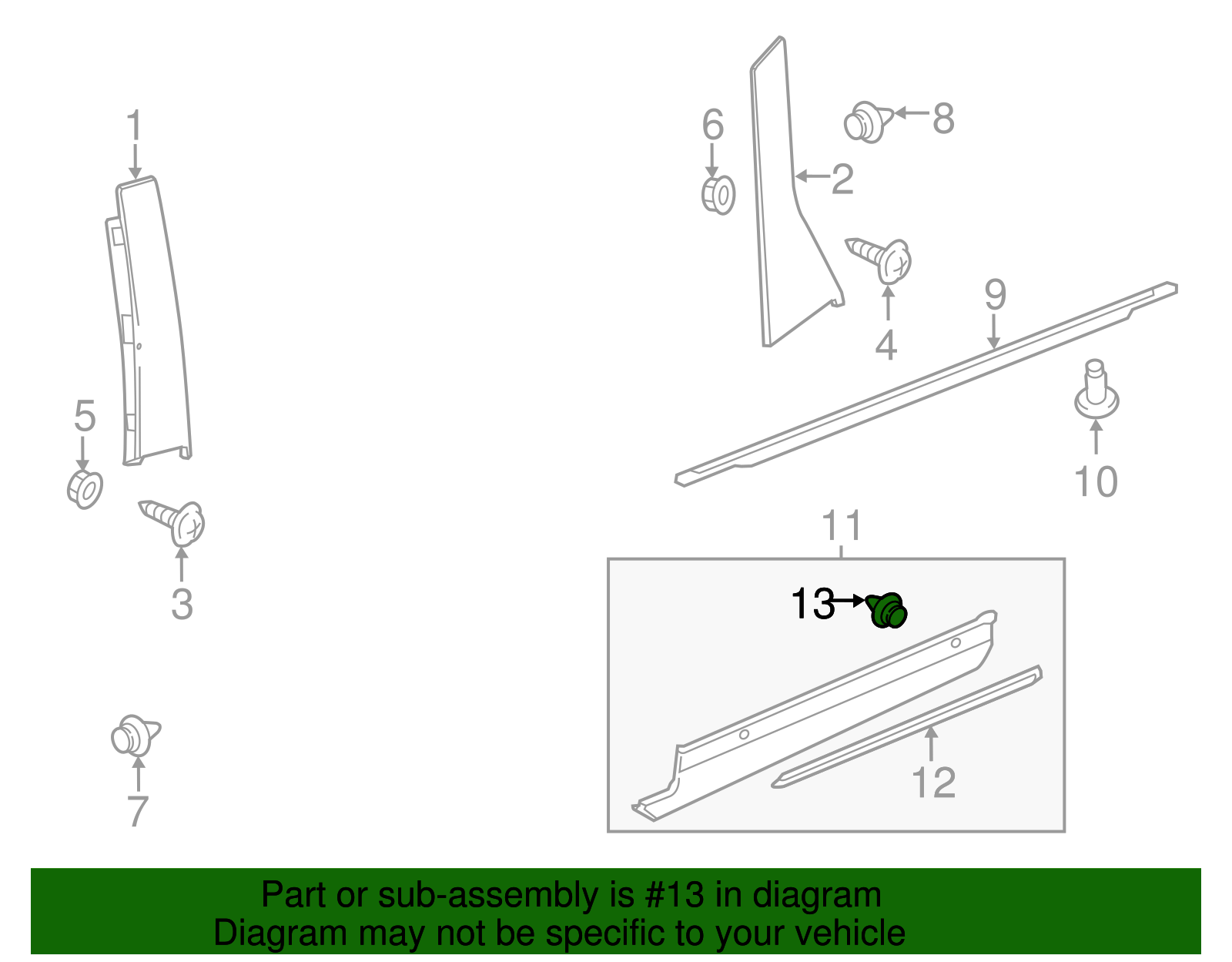 1
6
8
2
4
9
5
10
3
11
13
12
7

Part or sub-assembly is #13 in diagram
Diagram may not be specific to your vehicle