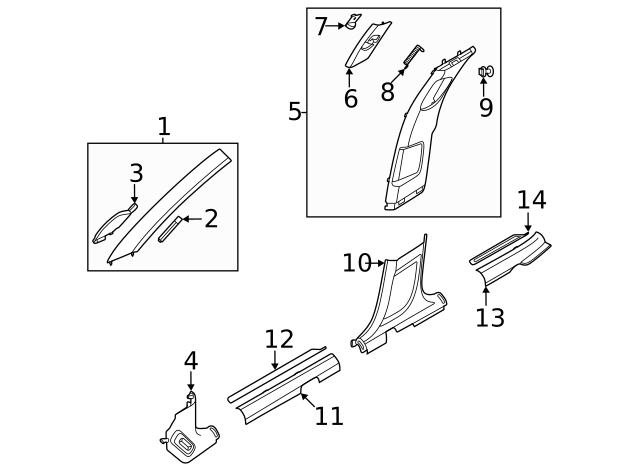 7
6
8
9
5
1
3
2
14
10
13
12
4
11