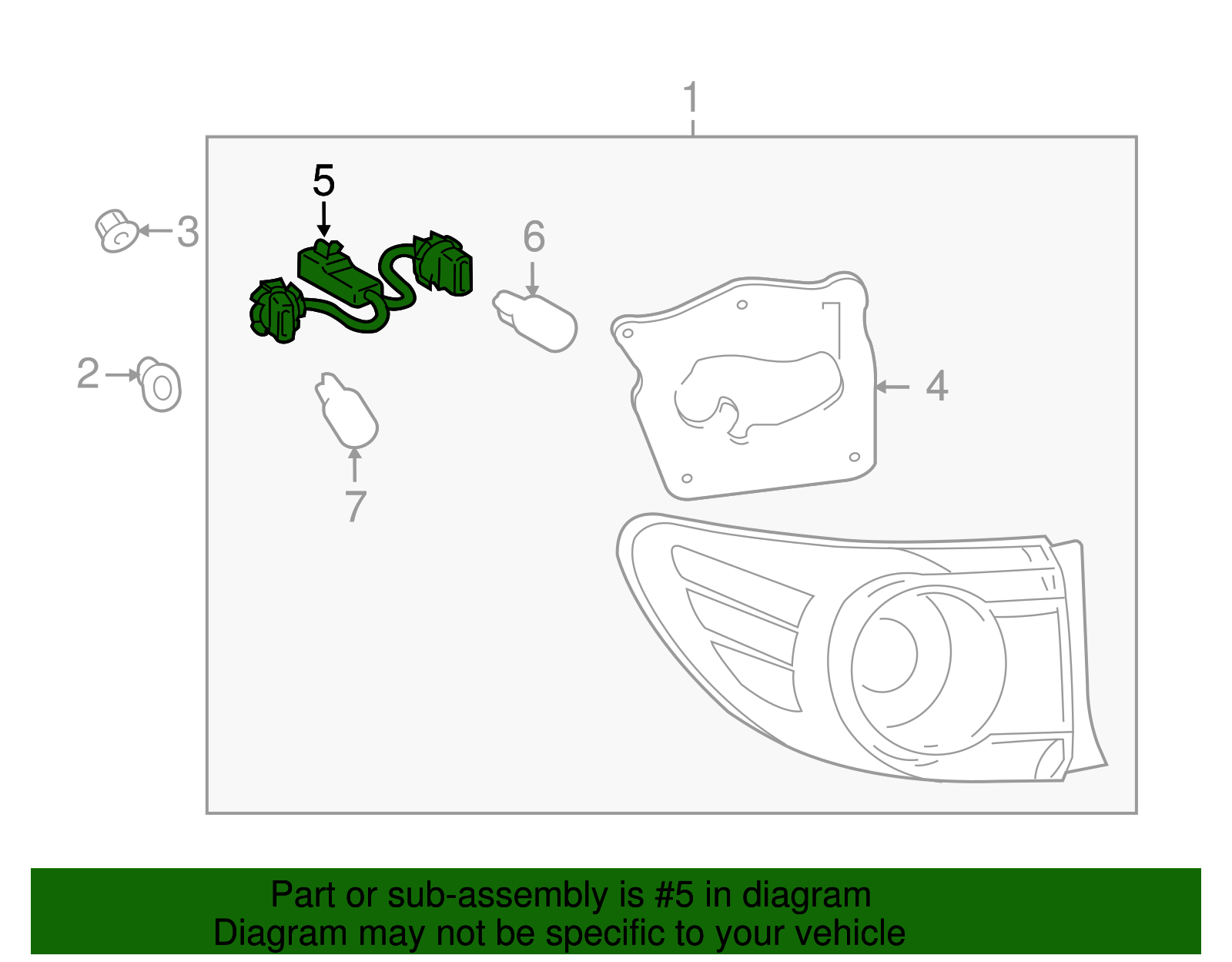 1
5
3
6
2
4
7

Part or sub-assembly is #5 in diagram
Diagram may not be specific to your vehicle