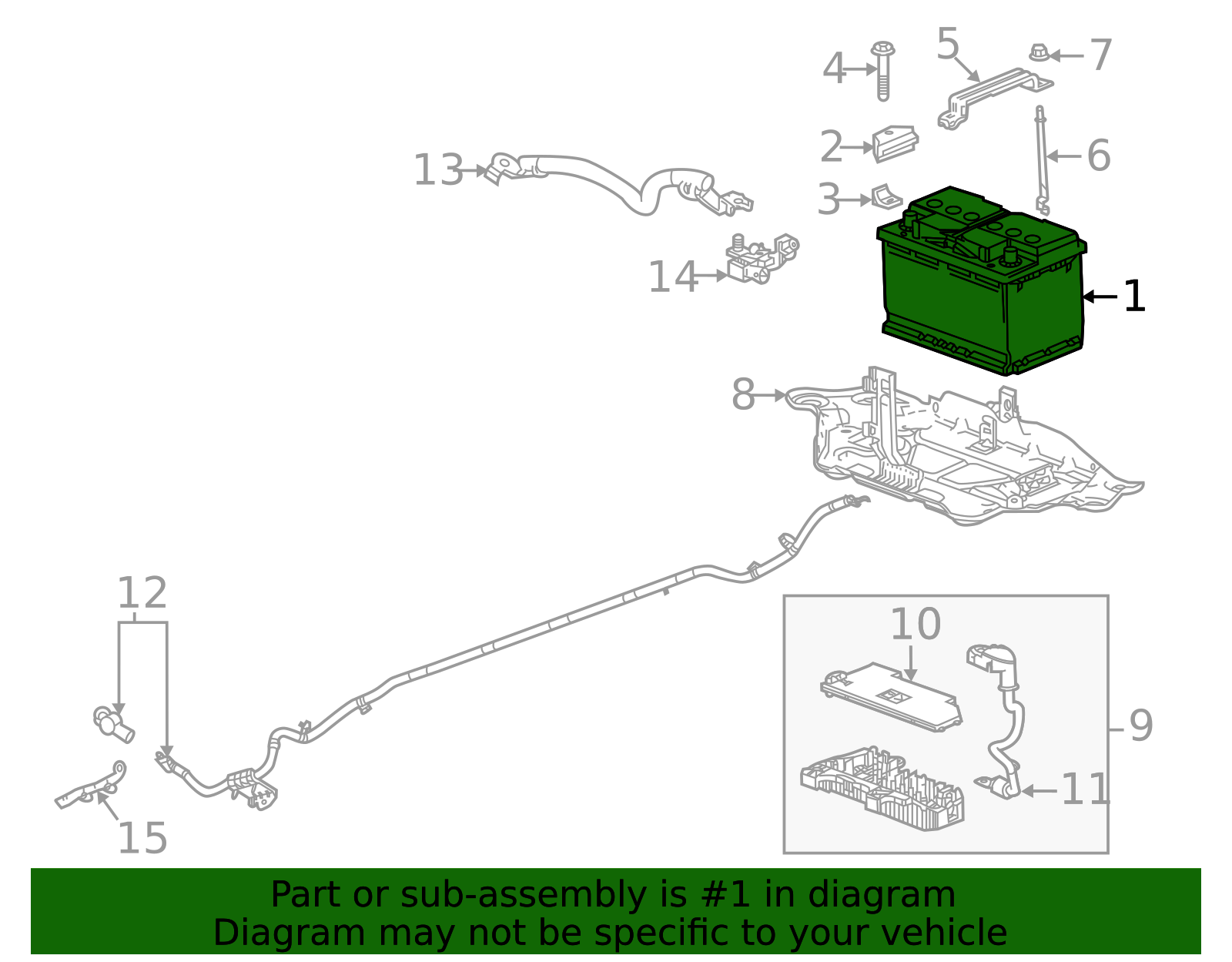 4
5
7
2
6
13
3
14
1
8
12
10
9
11
15

Part or sub-assembly is #1 in diagram
Diagram may not be specific to your vehicle