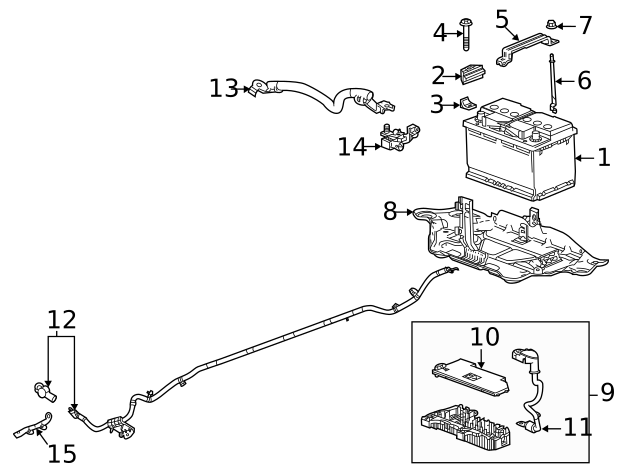 4
5
7
2
6
13
3
14
1
8
12
10
9
11
15