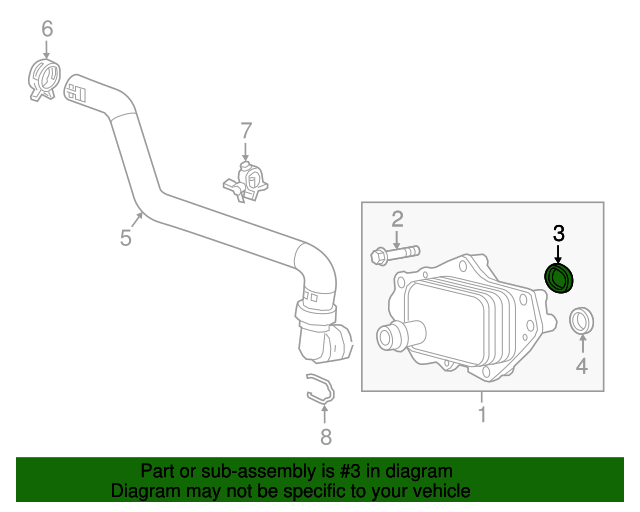 6

7

5

2

3

4

1

8

Part or sub-assembly is #3 in diagram
Diagram may not be specific to your vehicle