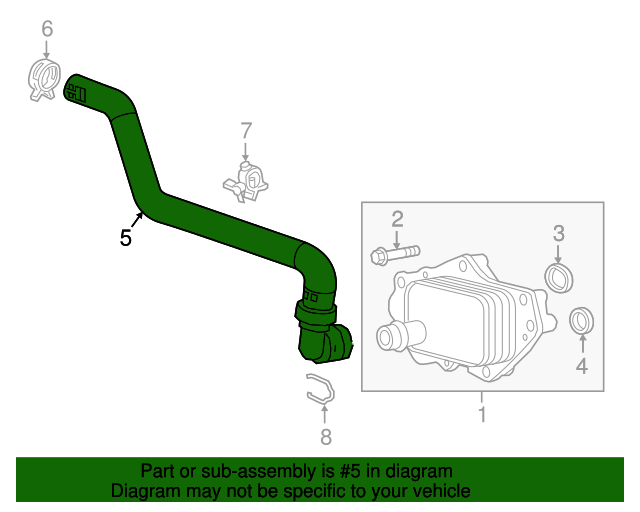 6

7

5

2

3

4

1

8

Part or sub-assembly is #5 in diagram
Diagram may not be specific to your vehicle