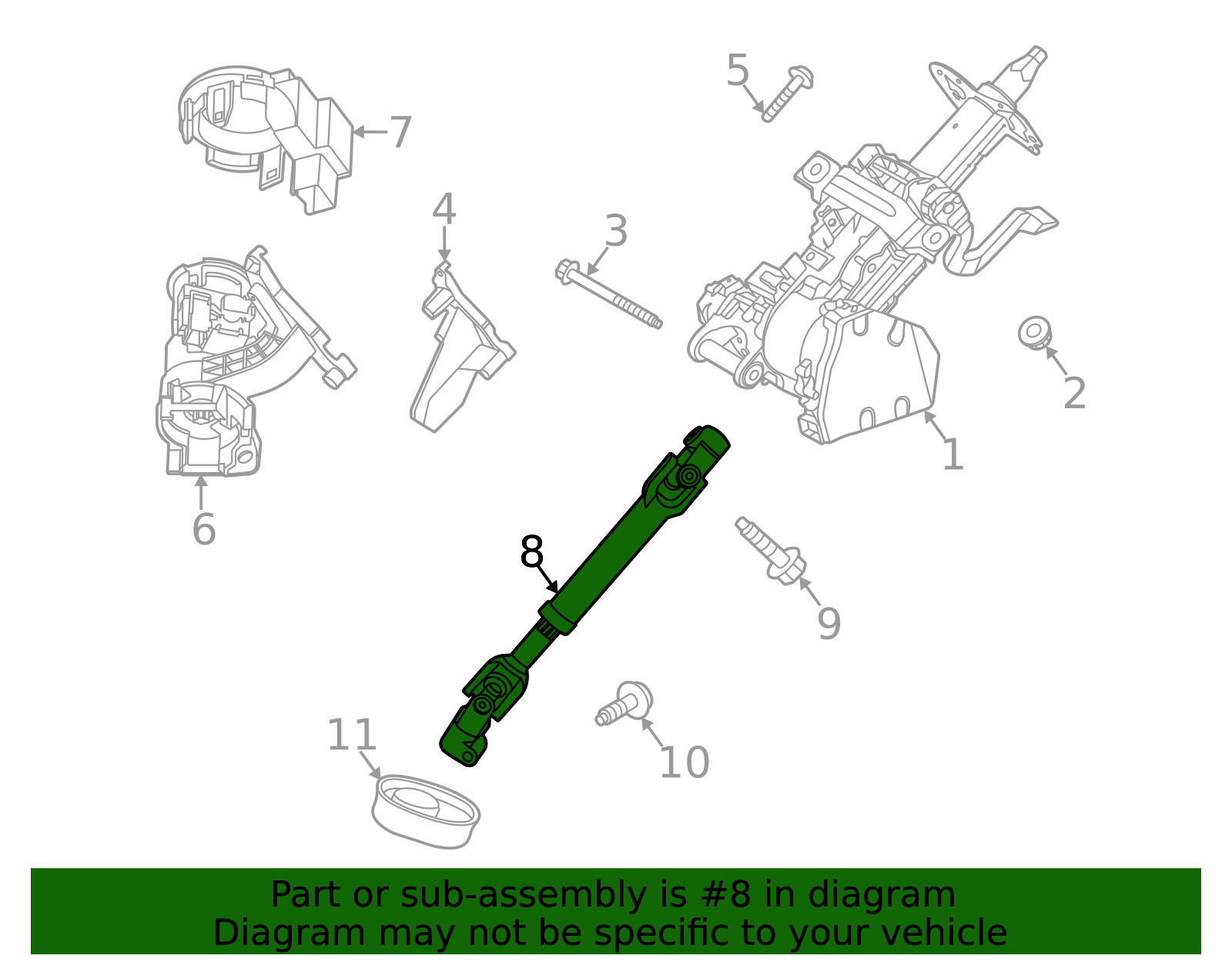 5

7

4

3

2

1

6

8

9

11

10

Part or sub-assembly is #8 in diagram
Diagram may not be specific to your vehicle