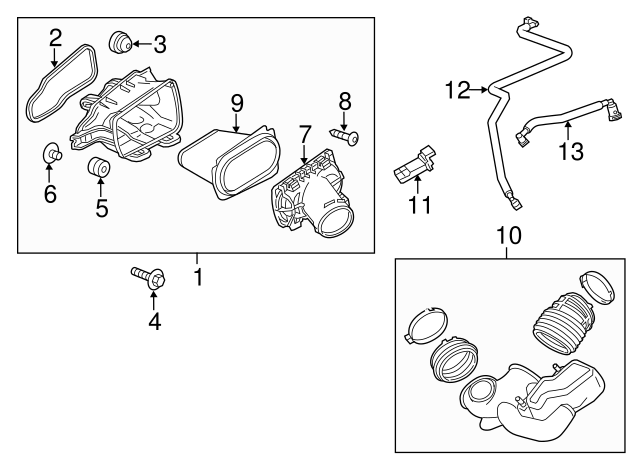 2
3
9
8
7
6
5
1
4
12
13
11
10