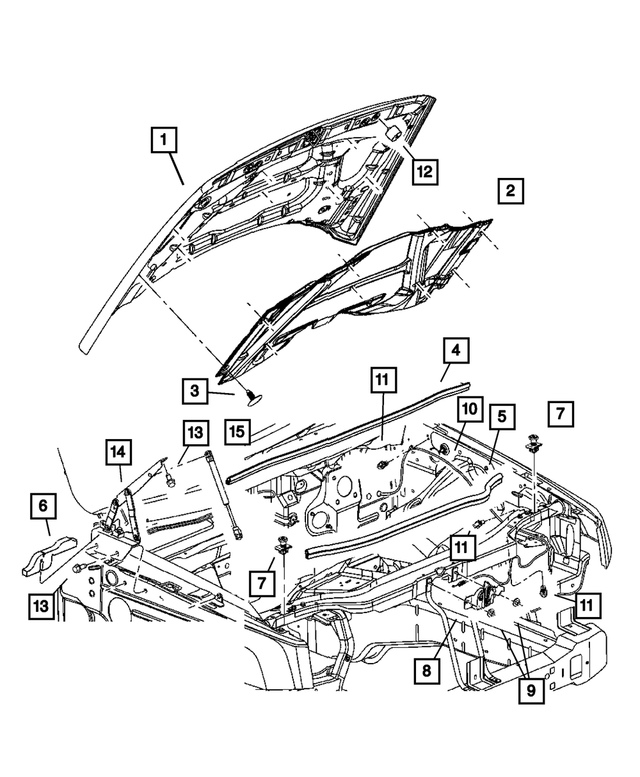 1
12
2
4
3
11
10
5
7
15
13
14
6
11
7
13
11
8
9