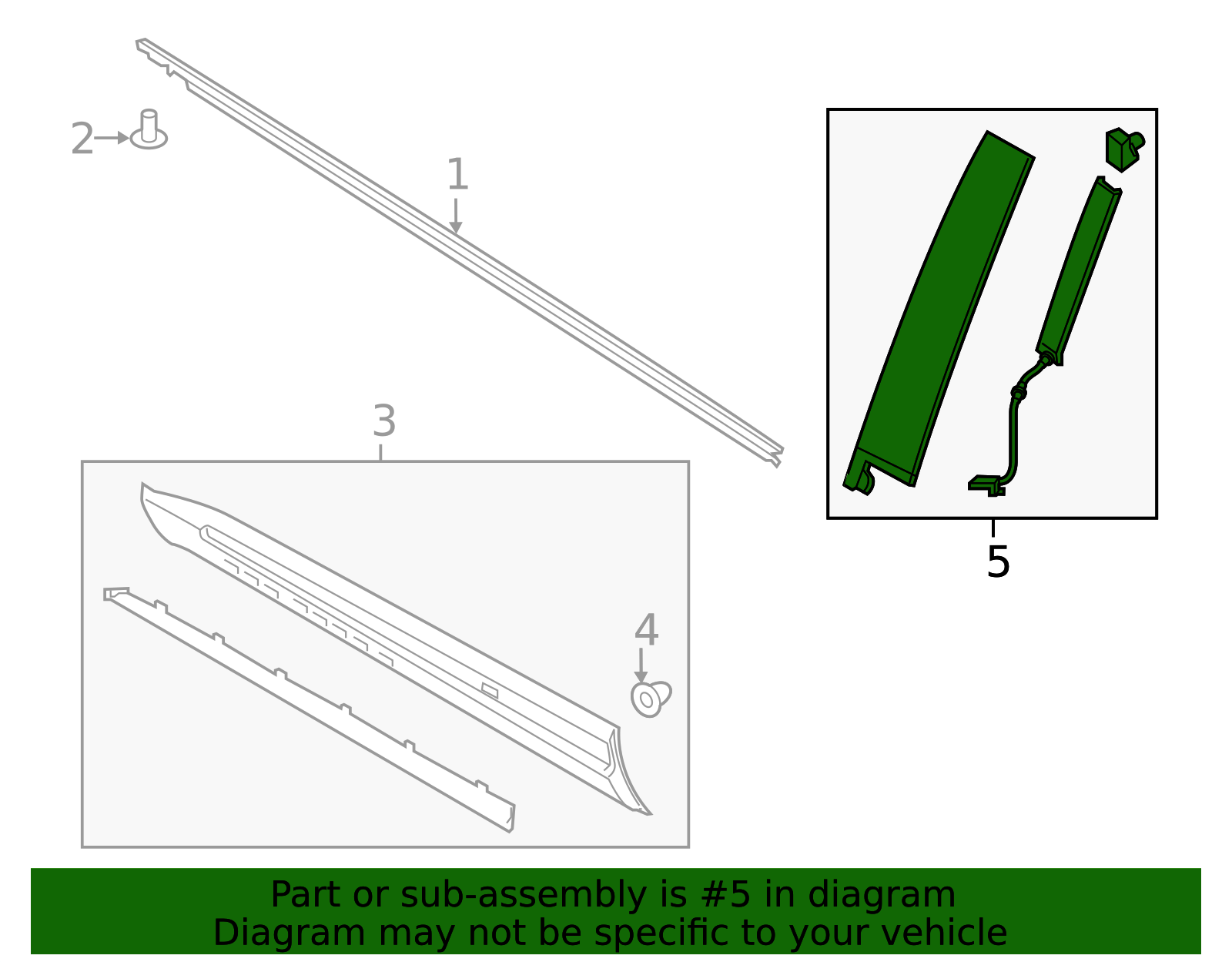 2

1

3

4

5

Part or sub-assembly is #5 in diagram
Diagram may not be specific to your vehicle